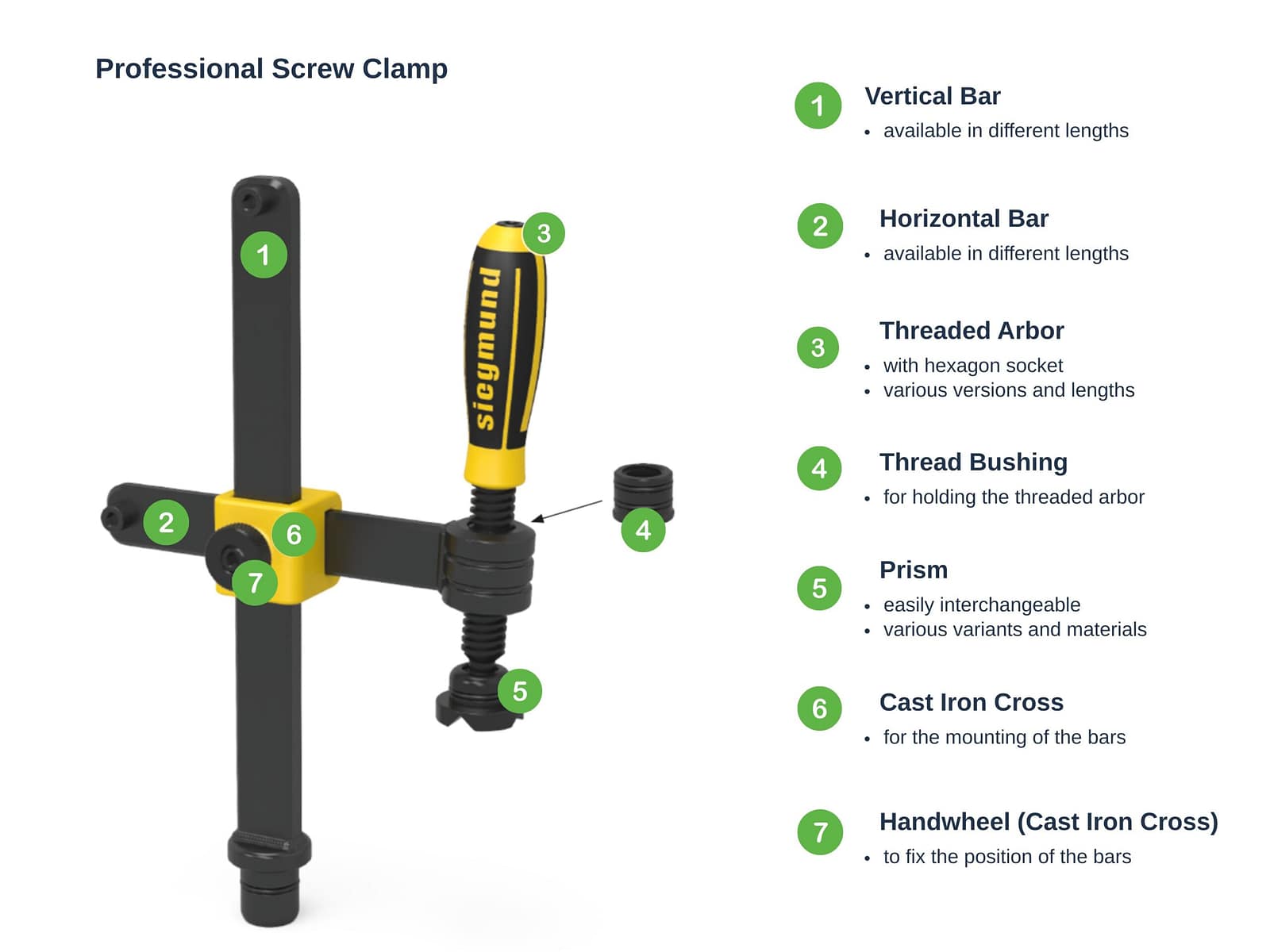 Professional Screw Clamp

1
3
siegmund
2
6
7
4
5

1 Vertical Bar
• available in different lengths

2 Horizontal Bar
• available in different lengths

3 Threaded Arbor
• with hexagon socket
• various versions and lengths

4 Thread Bushing
• for holding the threaded arbor

5 Prism
• easily interchangeable
• various variants and materials

6 Cast Iron Cross
• for the mounting of the bars

7 Handwheel (Cast Iron Cross)
• to fix the position of the bars